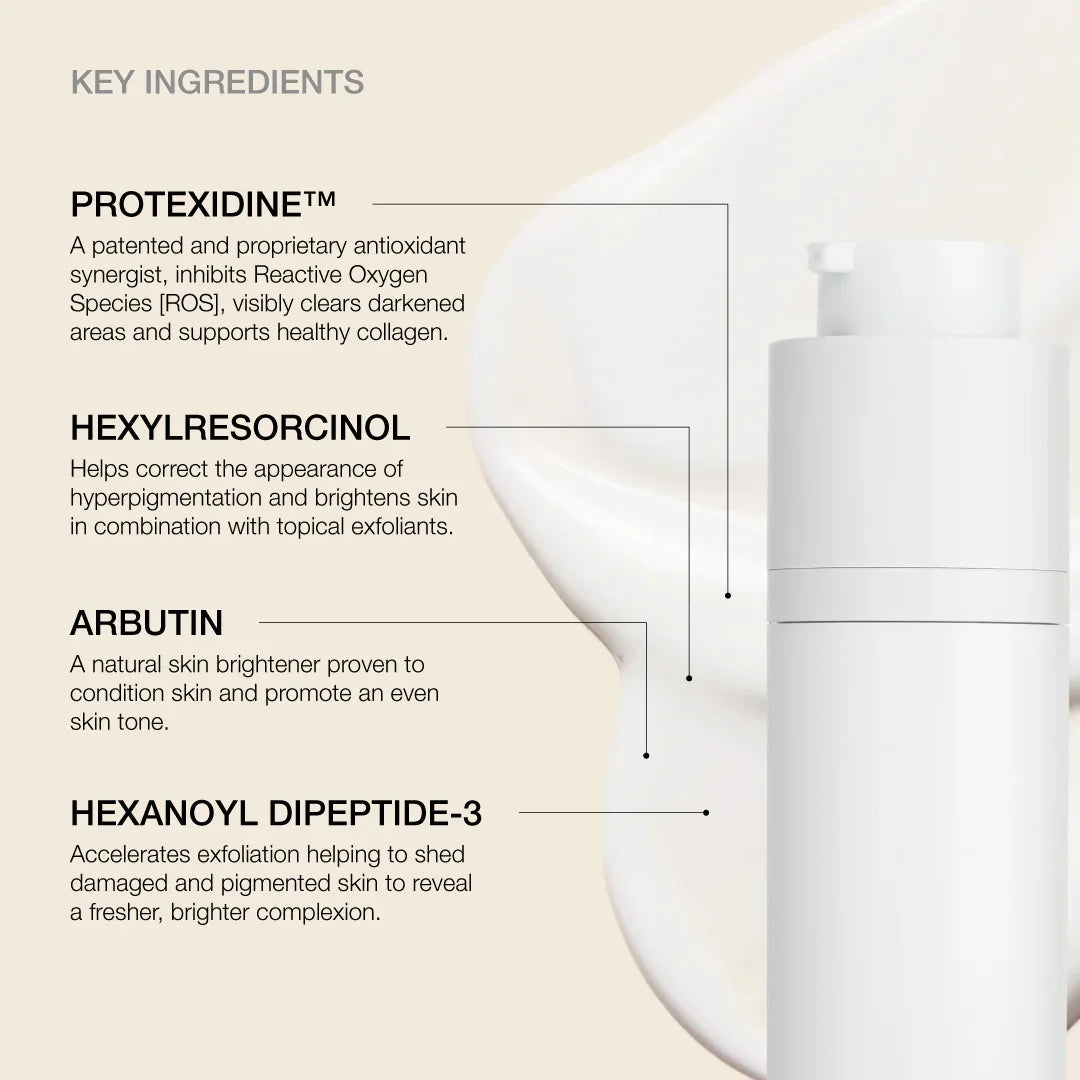 KEY INGREDIENTS

PROTEXIDINE™
A patented and proprietary antioxidant synergist, inhibits Reactive Oxygen Species [ROS], visibly clears darkened areas and supports healthy collagen.

HEXYLRESORCINOL
Helps correct the appearance of hyperpigmentation and brightens skin in combination with topical exfoliants.

ARBUTIN
A natural skin brightener proven to condition skin and promote an even skin tone.

HEXANOYL DIPEPTIDE-3
Accelerates exfoliation helping to shed damaged and pigmented skin to reveal a fresher, brighter complexion.