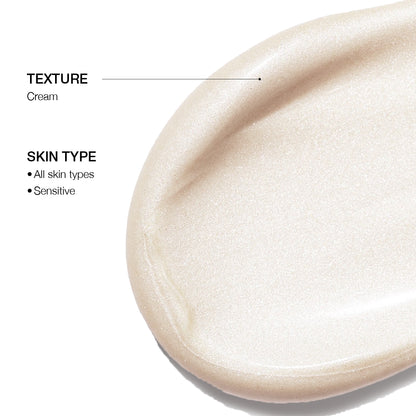 TEXTURE
Cream

SKIN TYPE
• All skin types
• Sensitive